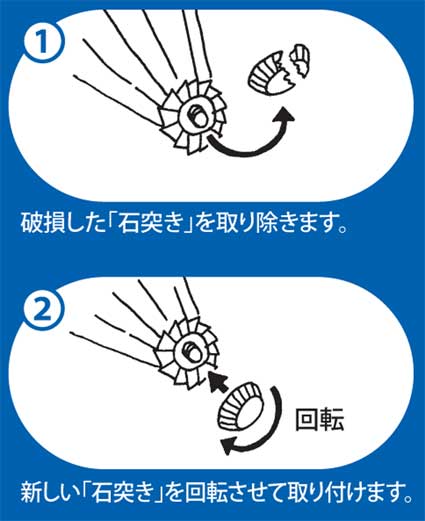 ①

破損した「石突き」を取り除きます。

②

回転

新しい「石突き」を回転させて取り付けます。